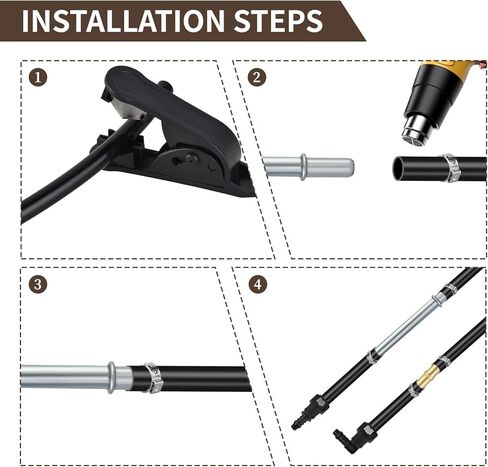 INSTALLATION STEPS

1

2

3

4