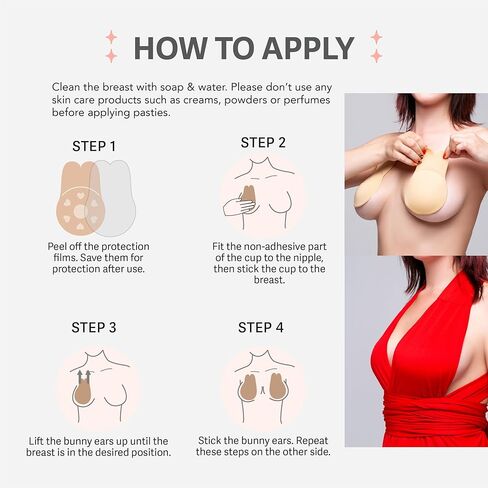 HOW TO APPLY

Clean the breast with soap & water. Please don't use any skin care products such as creams, powders or perfumes before applying pasties.

STEP 1

Peel off the protection films. Save them for protection after use.

STEP 2

Fit the non-adhesive part of the cup to the nipple, then stick the cup to the breast.

STEP 3

Lift the bunny ears up until the breast is in the desired position.

STEP 4

Stick the bunny ears. Repeat these steps on the other side.