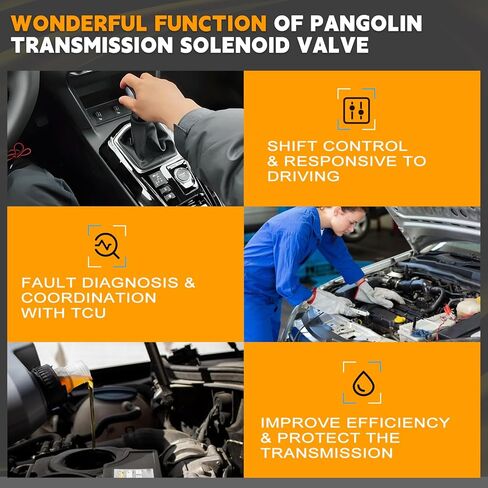 WONDERFUL FUNCTION OF PANGOLIN TRANSMISSION SOLENOID VALVE

SHIFT CONTROL & RESPONSIVE TO DRIVING

FAULT DIAGNOSIS & COORDINATION WITH TCU

IMPROVE EFFICIENCY & PROTECT THE TRANSMISSION