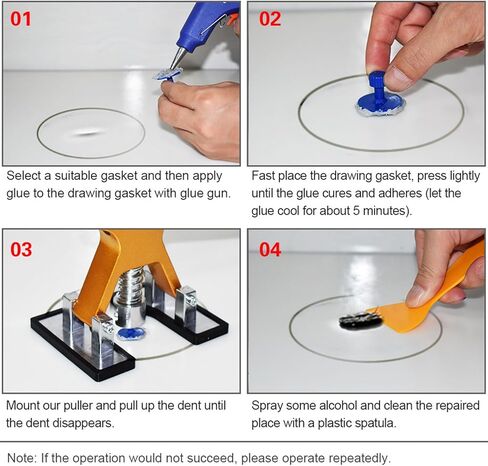 01

Select a suitable gasket and then apply glue to the drawing gasket with glue gun.

02

Fast place the drawing gasket, press lightly until the glue cures and adheres (let the glue cool for about 5 minutes).

03

Mount our puller and pull up the dent until the dent disappears.

04

Spray some alcohol and clean the repaired place with a plastic spatula.

Note: If the operation would not succeed, please operate repeatedly.