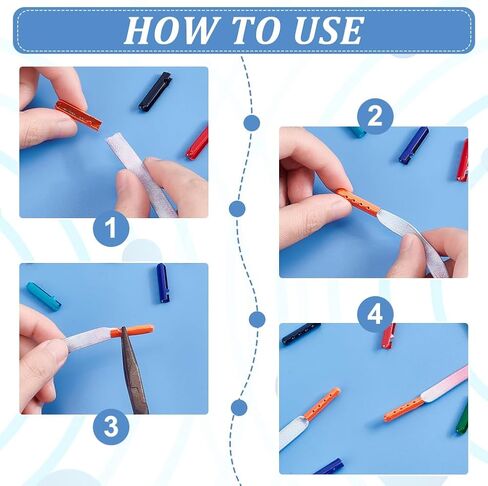 HOW TO USE

1

2

3

4