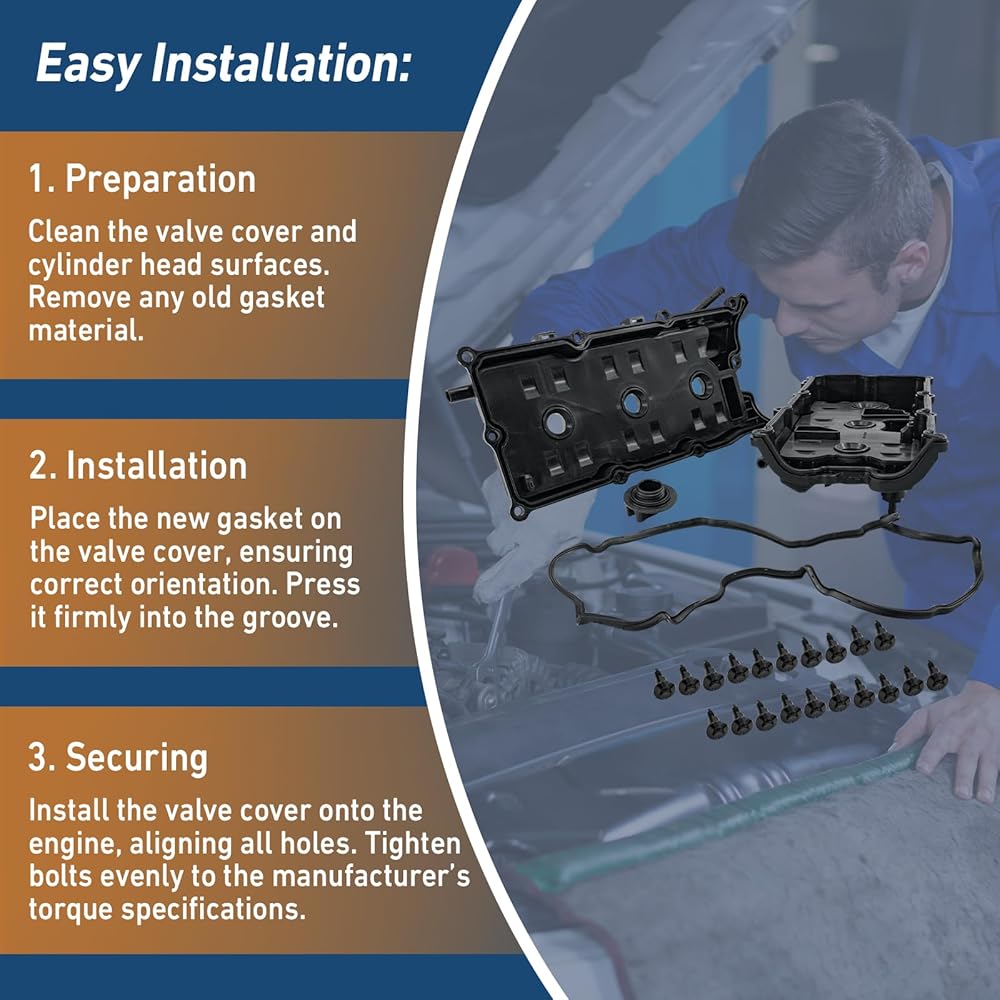 Easy Installation:

1. Preparation

Clean the valve cover and cylinder head surfaces. Remove any old gasket material.

2. Installation

Place the new gasket on the valve cover, ensuring correct orientation. Press it firmly into the groove.

3. Securing

Install the valve cover onto the engine, aligning all holes. Tighten bolts evenly to the manufacturer's torque specifications.