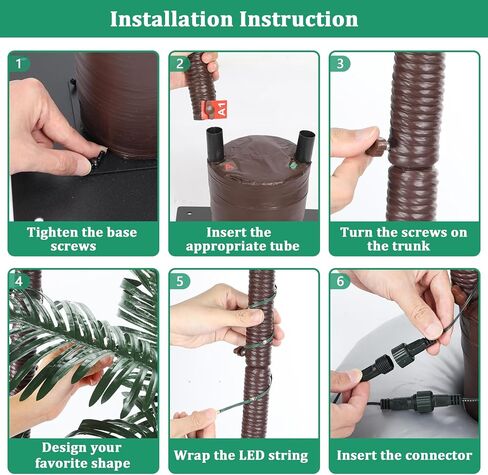 Installation Instruction

1
Tighten the base screws

2
A1
Insert the appropriate tube

3
Turn the screws on the trunk

4
Design your favorite shape

5
Wrap the LED string

6
Insert the connector