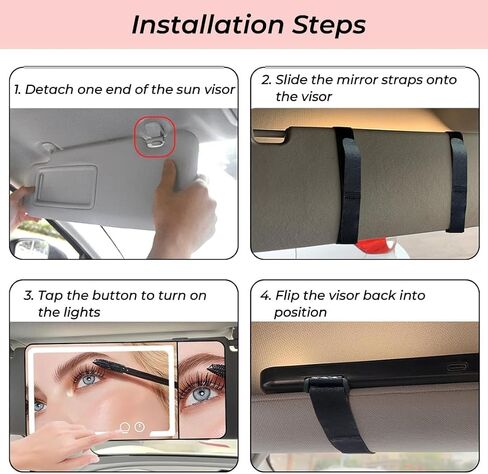 Installation Steps

1. Detach one end of the sun visor

2. Slide the mirror straps onto the visor

3. Tap the button to turn on the lights

4. Flip the visor back into position