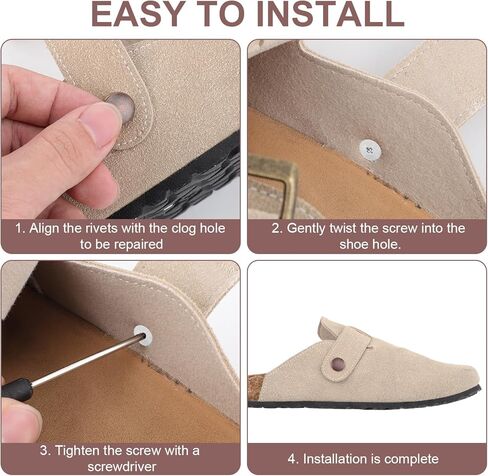 EASY TO INSTALL

1. Align the rivets with the clog hole to be repaired

2. Gently twist the screw into the shoe hole.

3. Tighten the screw with a screwdriver

4. Installation is complete