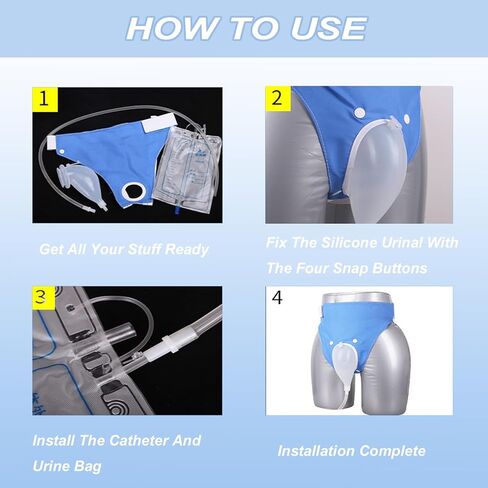 HOW TO USE

1

Get All Your Stuff Ready

2

Fix The Silicone Urinal With The Four Snap Buttons

3

Install The Catheter And Urine Bag

4

Installation Complete