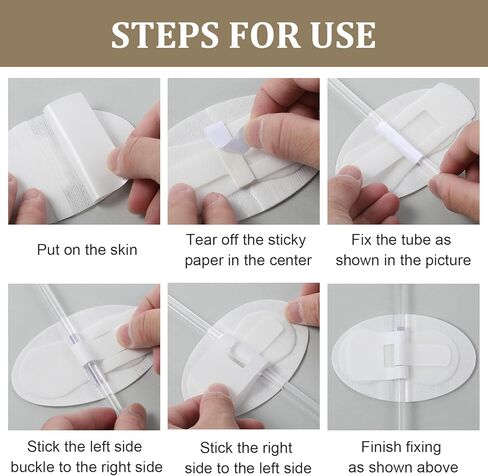 STEPS FOR USE

Put on the skin

Tear off the sticky paper in the center

Fix the tube as shown in the picture

Stick the left side buckle to the right side

Stick the right side to the left side

Finish fixing as shown above