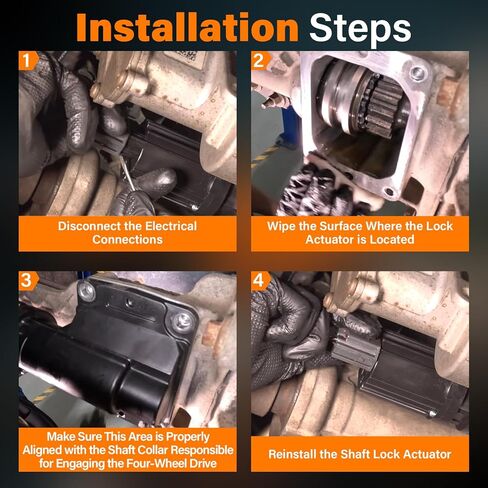 Installation Steps

1

Disconnect the Electrical Connections

2

Wipe the Surface Where the Lock Actuator is Located

3

Make Sure This Area is Properly Aligned with the Shaft Collar Responsible for Engaging the Four-Wheel Drive

4

Reinstall the Shaft Lock Actuator