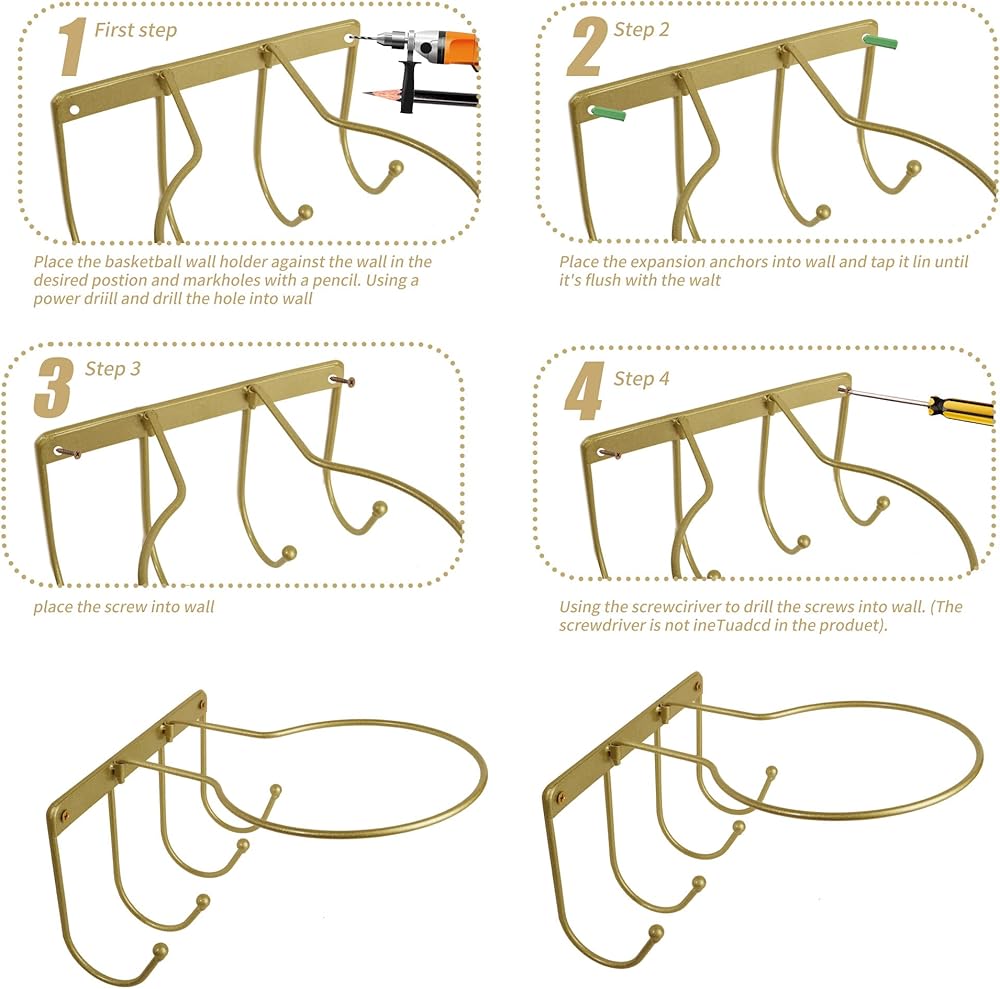 1 First step

Place the basketball wall holder against the wall in the desired postion and markholes with a pencil. Using a power driill and drill the hole into wall

2 Step 2

Place the expansion anchors into wall and tap it lin until it's flush with the walt

3 Step 3

place the screw into wall

4 Step 4

Using the screwciriver to drill the screws into wall. (The screwdriver is not ineTuadcd in the produet).