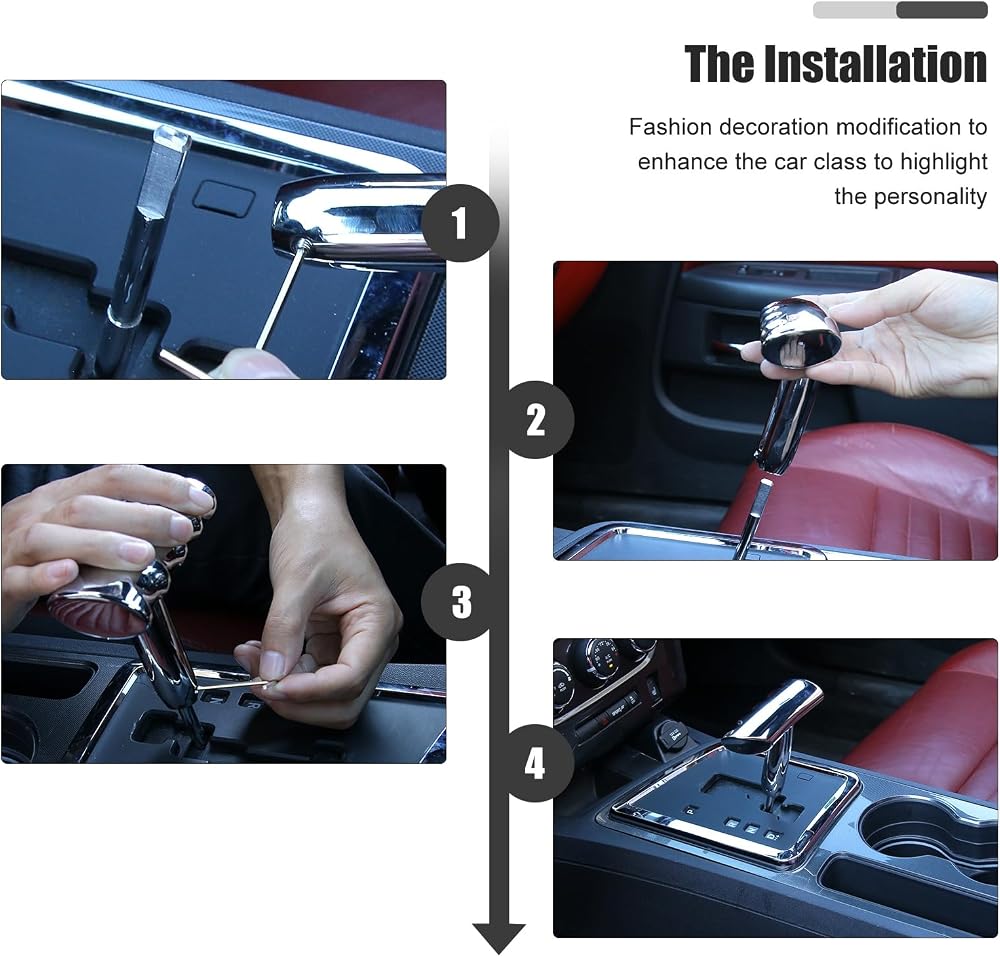 The Installation

Fashion decoration modification to enhance the car class to highlight the personality

1

2

3

4