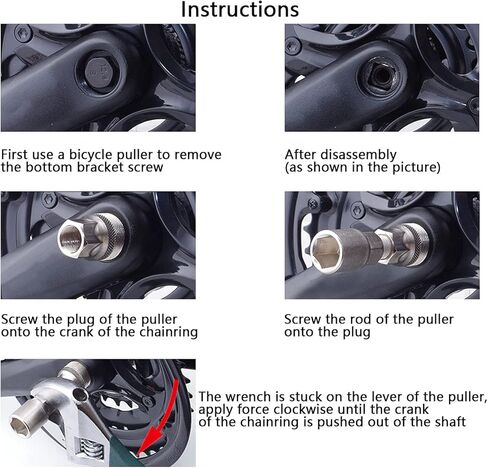 Instructions

First use a bicycle puller to remove the bottom bracket screw

After disassembly
(as shown in the picture)

Screw the plug of the puller onto the crank of the chainring

Screw the rod of the puller onto the plug

The wrench is stuck on the lever of the puller, apply force clockwise until the crank of the chainring is pushed out of the shaft