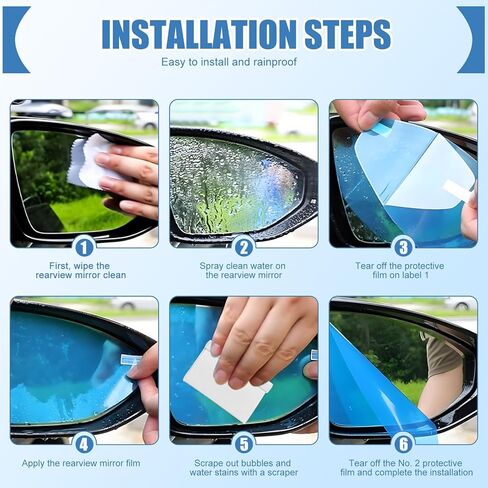 INSTALLATION STEPS

Easy to install and rainproof

1
First, wipe the rearview mirror clean

2
Spray clean water on the rearview mirror

3
Tear off the protective film on label 1

4
Apply the rearview mirror film

5
Scrape out bubbles and water stains with a scraper

6
Tear off the No. 2 protective film and complete the installation