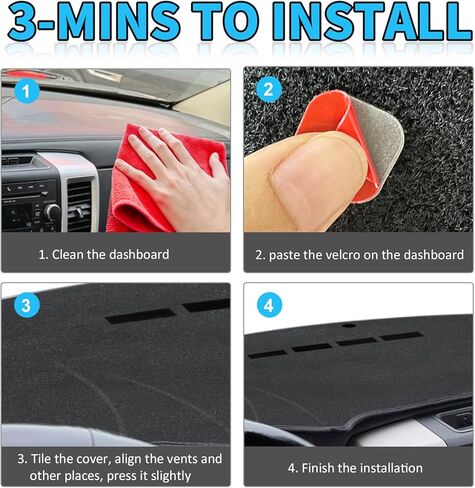 3-MINS TO INSTALL

1

1. Clean the dashboard

2

2. paste the velcro on the dashboard

3

3. Tile the cover, align the vents and other places, press it slightly

4

4. Finish the installation