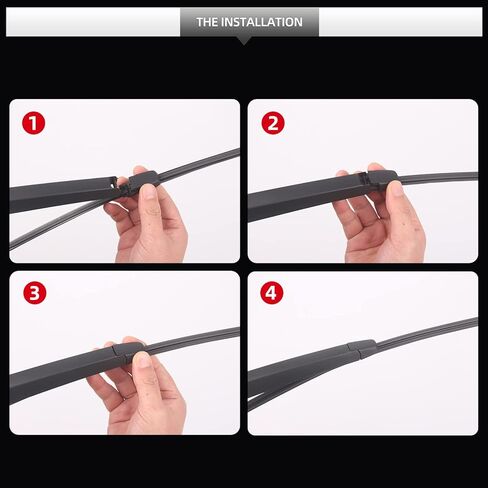 THE INSTALLATION

1

2

3

4