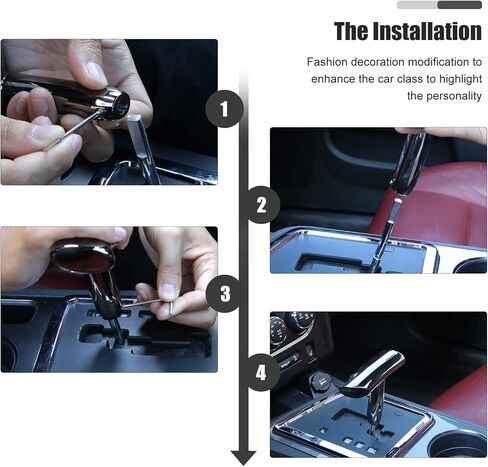 The Installation

Fashion decoration modification to enhance the car class to highlight the personality

1

2

3

4