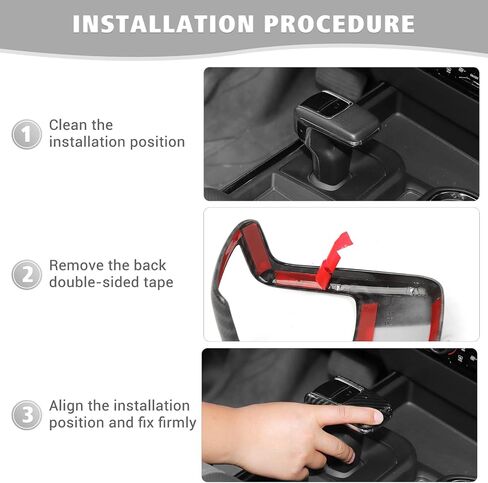 INSTALLATION PROCEDURE

1 Clean the installation position

2 Remove the back double-sided tape

3 Align the installation position and fix firmly