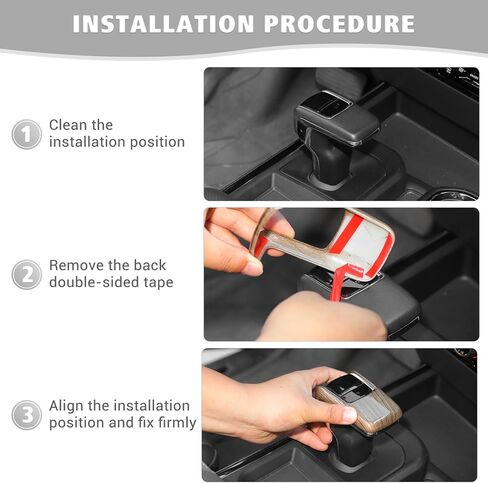 INSTALLATION PROCEDURE

1 Clean the installation position

2 Remove the back double-sided tape

3 Align the installation position and fix firmly