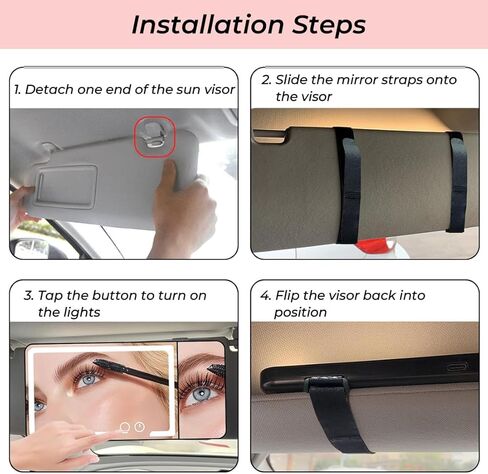 Installation Steps

1. Detach one end of the sun visor

2. Slide the mirror straps onto the visor

3. Tap the button to turn on the lights

4. Flip the visor back into position