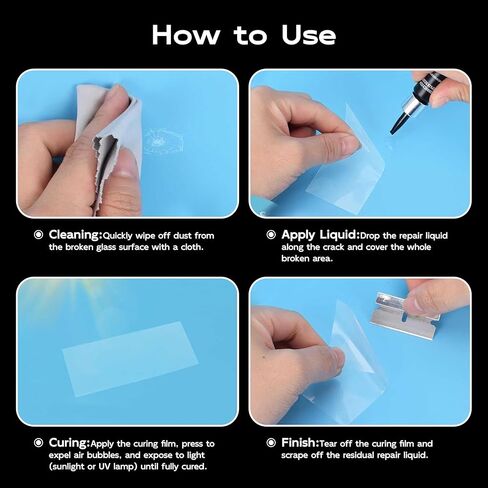 How to Use

◉ Cleaning:Quickly wipe off dust from the broken glass surface with a cloth.

◉ Apply Liquid:Drop the repair liquid along the crack and cover the whole broken area.

◉ Curing:Apply the curing film, press to expel air bubbles, and expose to light (sunlight or UV lamp) until fully cured.

◉ Finish:Tear off the curing film and scrape off the residual repair liquid.