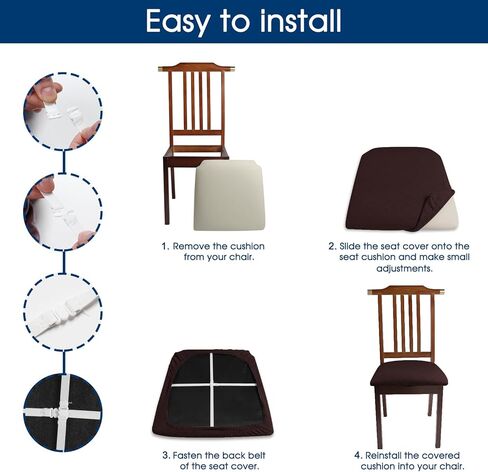 Easy to install

1. Remove the cushion from your chair.

2. Slide the seat cover onto the seat cushion and make small adjustments.

3. Fasten the back belt of the seat cover.

4. Reinstall the covered cushion into your chair.