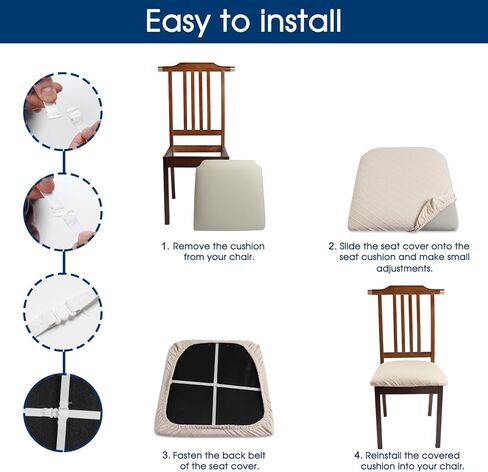 Easy to install

1. Remove the cushion from your chair.

2. Slide the seat cover onto the seat cushion and make small adjustments.

3. Fasten the back belt of the seat cover.

4. Reinstall the covered cushion into your chair.