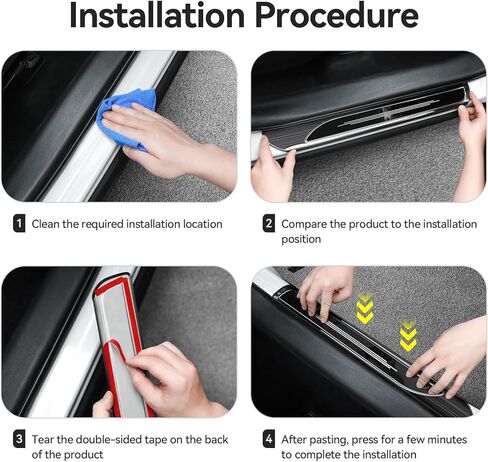 Installation Procedure

1 Clean the required installation location

2 Compare the product to the installation position

3 Tear the double-sided tape on the back of the product

4 After pasting, press for a few minutes to complete the installation