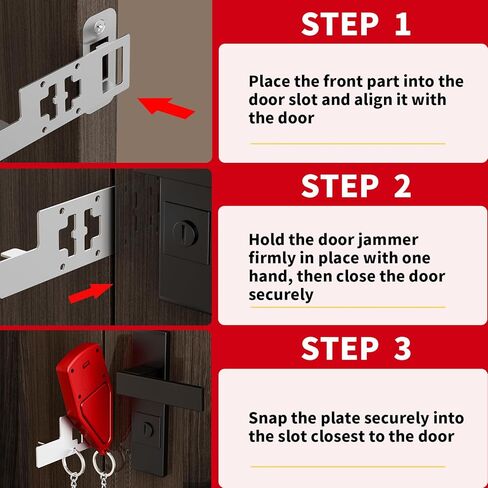 STEP 1

Place the front part into the door slot and align it with the door

STEP 2

Hold the door jammer firmly in place with one hand, then close the door securely

STEP 3

Snap the plate securely into the slot closest to the door