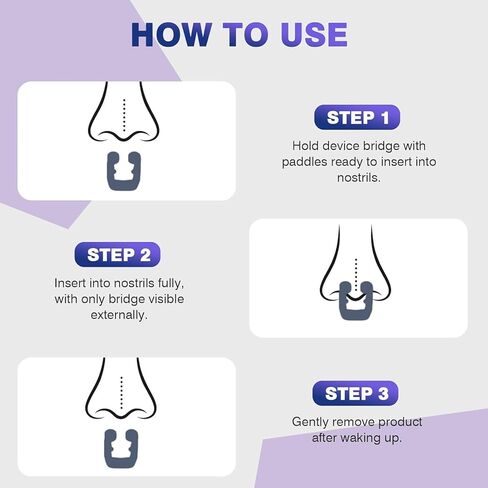 HOW TO USE

STEP 1

Hold device bridge with paddles ready to insert into nostrils.

STEP 2

Insert into nostrils fully, with only bridge visible externally.

STEP 3

Gently remove product after waking up.