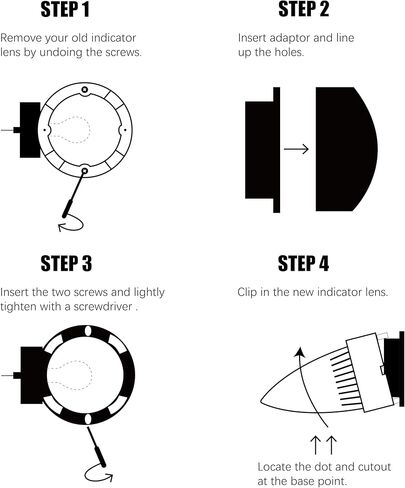 STEP 1

Remove your old indicator lens by undoing the screws.

STEP 2

Insert adaptor and line up the holes.

STEP 3

Insert the two screws and lightly tighten with a screwdriver .

STEP 4

Clip in the new indicator lens.

Locate the dot and cutout at the base point.