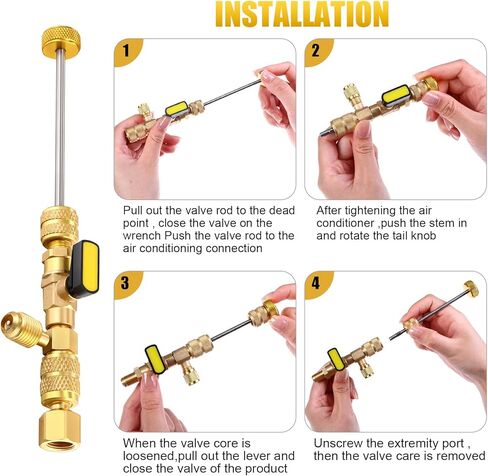 INSTALLATION

1

Pull out the valve rod to the dead point , close the valve on the wrench Push the valve rod to the air conditioning connection

2

After tightening the air conditioner ,push the stem in and rotate the tail knob

3

When the valve core is loosened,pull out the lever and close the valve of the product

4

Unscrew the extremity port , then the valve care is removed