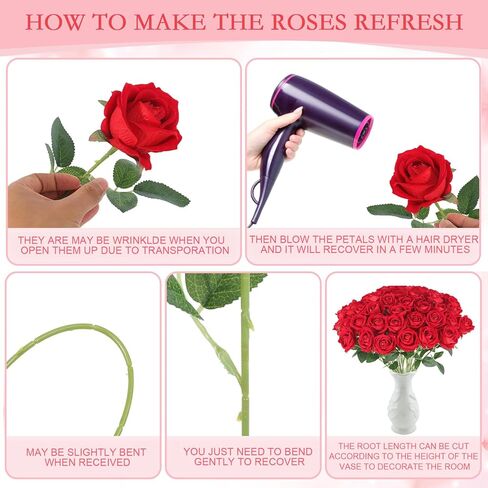 HOW TO MAKE THE ROSES REFRESH

THEY ARE MAY BE WRINKLDE WHEN YOU OPEN THEM UP DUE TO TRANSPORATION

THEN BLOW THE PETALS WITH A HAIR DRYER AND IT WILL RECOVER IN A FEW MINUTES

MAY BE SLIGHTLY BENT WHEN RECEIVED

YOU JUST NEED TO BEND GENTLY TO RECOVER

THE ROOT LENGTH CAN BE CUT ACCORDING TO THE HEIGHT OF THE VASE TO DECORATE THE ROOM