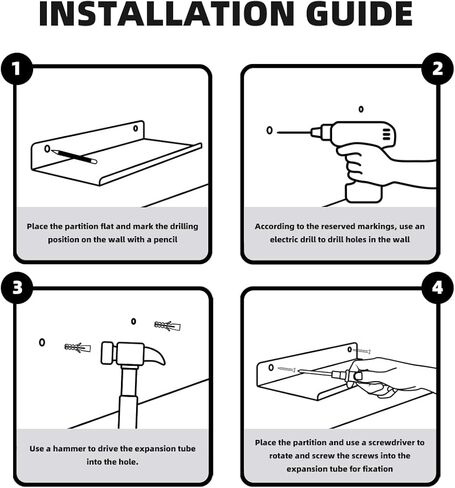 INSTALLATION GUIDE

1

Place the partition flat and mark the drilling position on the wall with a pencil

2

According to the reserved markings, use an electric drill to drill holes in the wall

3

Use a hammer to drive the expansion tube into the hole.

4

Place the partition and use a screwdriver to rotate and screw the screws into the expansion tube for fixation