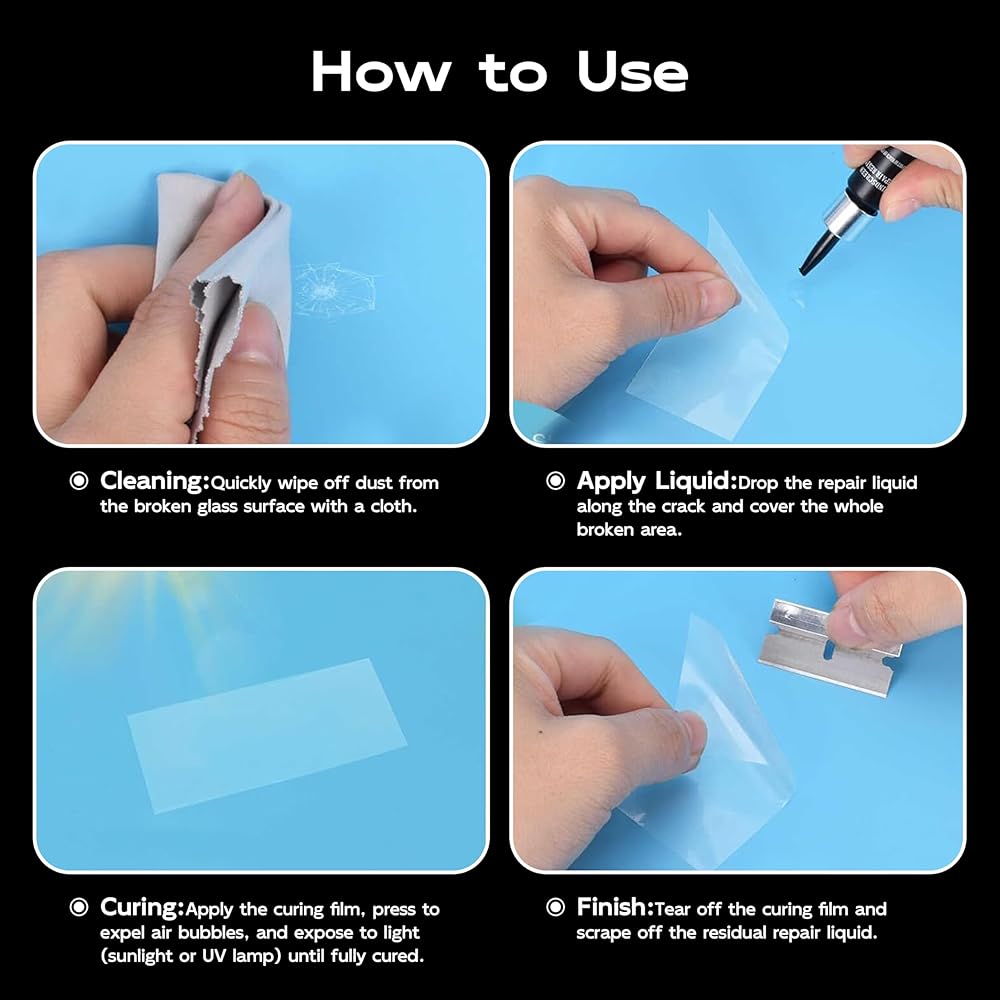 How to Use

◉ Cleaning:Quickly wipe off dust from the broken glass surface with a cloth.

◉ Apply Liquid:Drop the repair liquid along the crack and cover the whole broken area.

◉ Curing:Apply the curing film, press to expel air bubbles, and expose to light (sunlight or UV lamp) until fully cured.

◉ Finish:Tear off the curing film and scrape off the residual repair liquid.