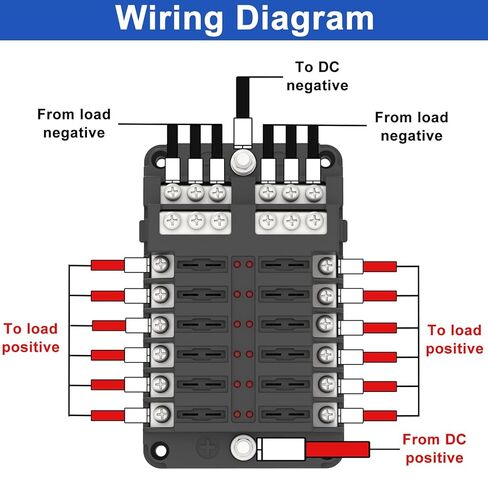 Wiring Diagram

To DC negative

From load negative

From load negative

To load positive

To load positive

From DC positive