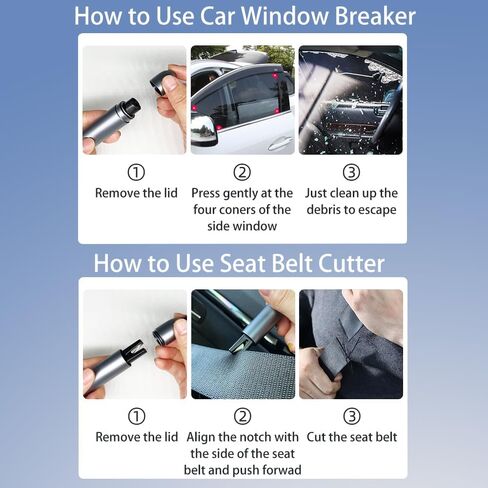 How to Use Car Window Breaker

①
Remove the lid

②
Press gently at the four coners of the side window

③
Just clean up the debris to escape

How to Use Seat Belt Cutter

①
Remove the lid

②
Align the notch with the side of the seat belt and push forwad

③
Cut the seat belt