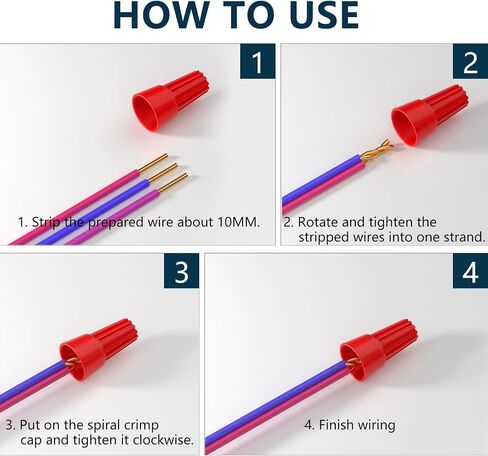 HOW TO USE

1

1. Strip the prepared wire about 10MM.

2

2. Rotate and tighten the stripped wires into one strand.

3

3. Put on the spiral crimp cap and tighten it clockwise.

4

4. Finish wiring