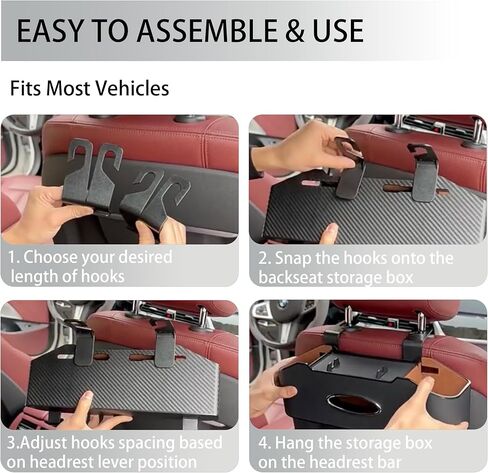 EASY TO ASSEMBLE & USE

Fits Most Vehicles

1. Choose your desired length of hooks

2. Snap the hooks onto the backseat storage box

3.Adjust hooks spacing based on headrest lever position

4. Hang the storage box on the headrest bar