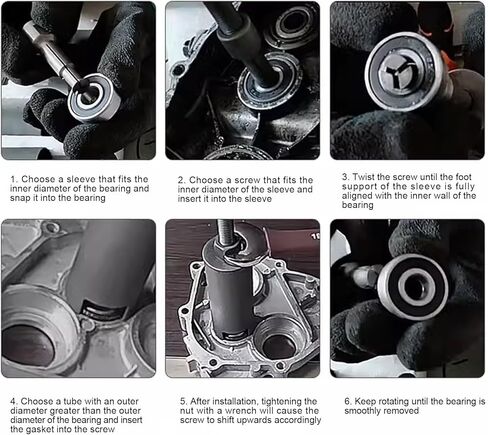 1. Choose a sleeve that fits the inner diameter of the bearing and snap it into the bearing

2. Choose a screw that fits the inner diameter of the sleeve and insert it into the sleeve

3. Twist the screw until the foot support of the sleeve is fully aligned with the inner wall of the bearing

4. Choose a tube with an outer diameter greater than the outer diameter of the bearing and insert the gasket into the screw

5. After installation, tightening the nut with a wrench will cause the screw to shift upwards accordingly

6. Keep rotating until the bearing is smoothly removed