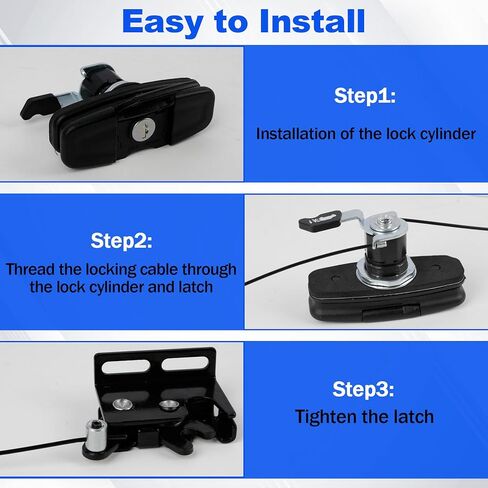 Easy to Install

Step1:

Installation of the lock cylinder

Step2:

Thread the locking cable through the lock cylinder and latch

Step3:

Tighten the latch