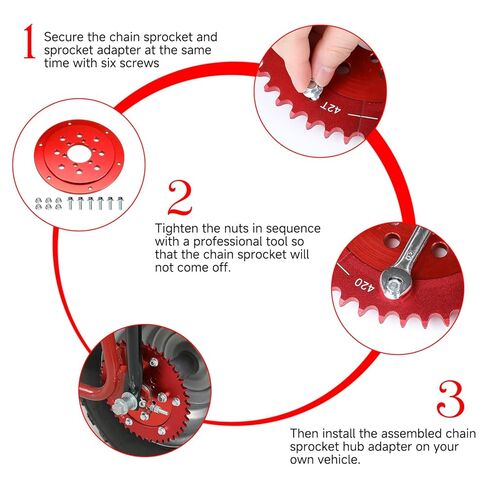 1 Secure the chain sprocket and sprocket adapter at the same time with six screws

42T

2

Tighten the nuts in sequence with a professional tool so that the chain sprocket will not come off.

420

3

Then install the assembled chain sprocket hub adapter on your own vehicle.