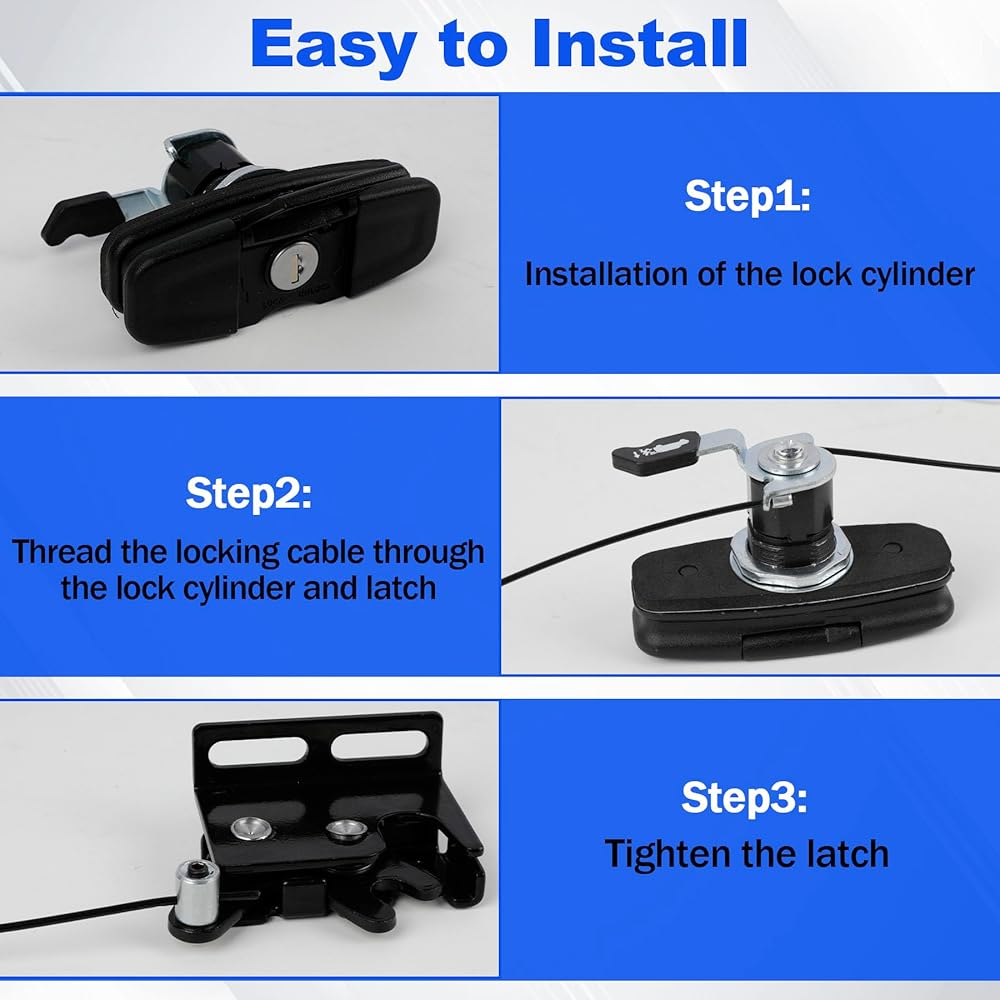 Easy to Install

Step1:

Installation of the lock cylinder

Step2:

Thread the locking cable through the lock cylinder and latch

Step3:

Tighten the latch