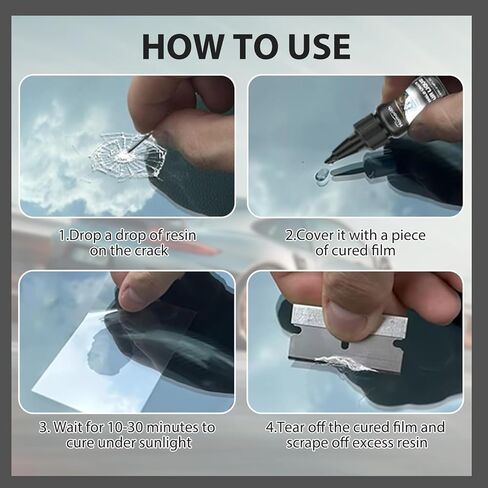 HOW TO USE

1.Drop a drop of resin on the crack

2.Cover it with a piece of cured film

3. Wait for 10-30 minutes to cure under sunlight

4.Tear off the cured film and scrape off excess resin