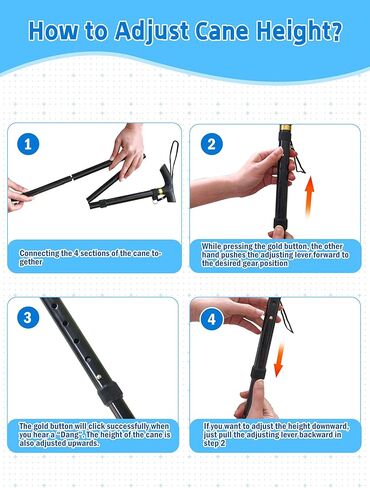 How to Adjust Cane Height?

1

Connecting the 4 sections of the cane together

2

While pressing the gold button, the other hand pushes the adjusting lever forward to the desired gear position

3

The gold button will click successfully when you hear a "Dang". The height of the cane is also adjusted upwards.

4

If you want to adjust the height downward, just pull the adjusting lever backward in step 2