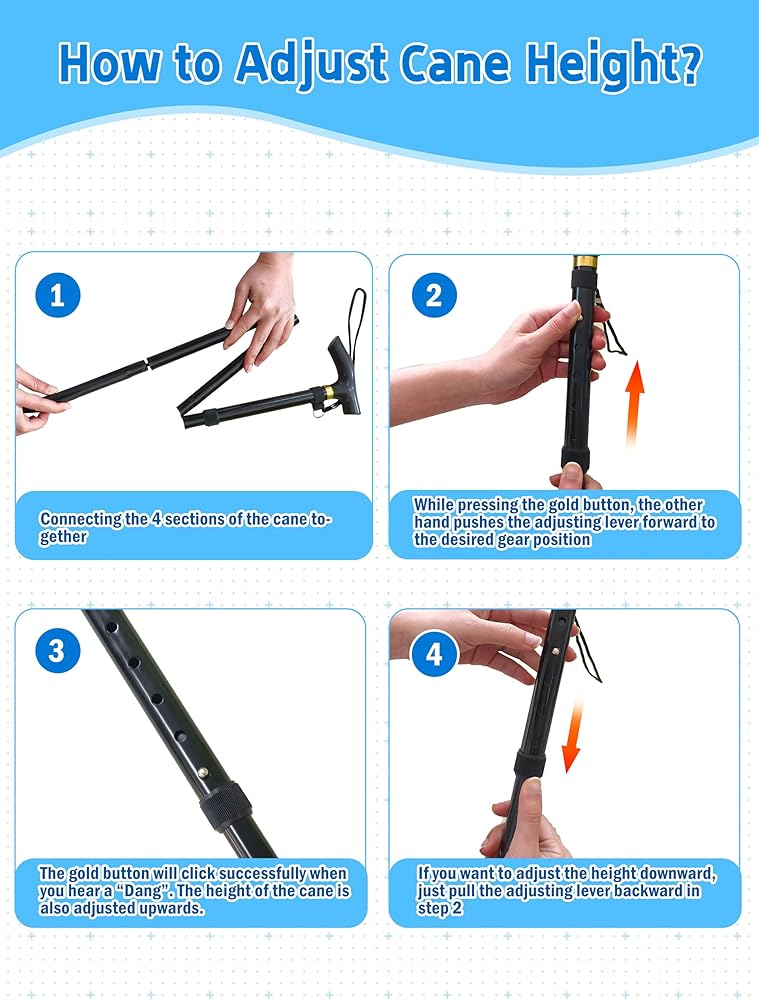 How to Adjust Cane Height?

1

Connecting the 4 sections of the cane together

2

While pressing the gold button, the other hand pushes the adjusting lever forward to the desired gear position

3

The gold button will click successfully when you hear a "Dang". The height of the cane is also adjusted upwards.

4

If you want to adjust the height downward, just pull the adjusting lever backward in step 2