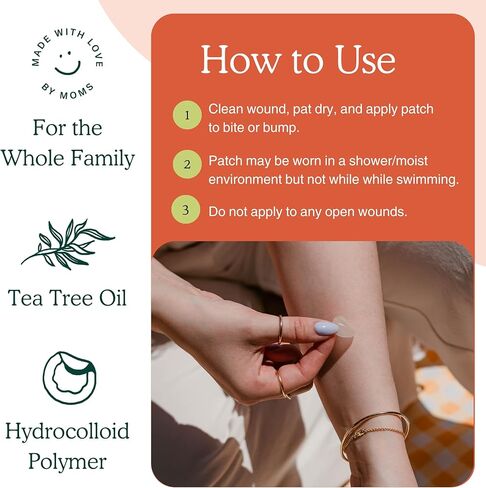 MADE WITH LOVE BY MOMS

For the Whole Family

Tea Tree Oil

Hydrocolloid Polymer

How to Use

1 Clean wound, pat dry, and apply patch to bite or bump.

2 Patch may be worn in a shower/moist environment but not while while swimming.

3 Do not apply to any open wounds.