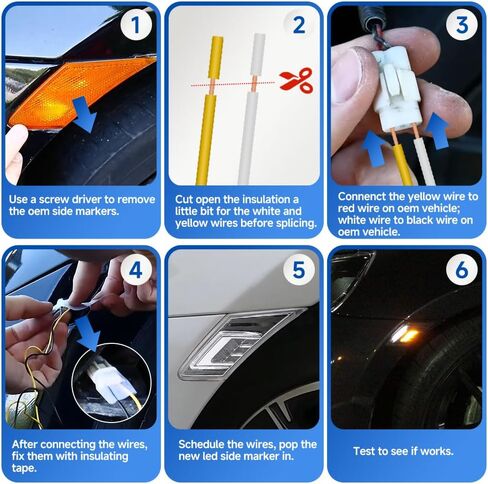 1

Use a screw driver to remove the oem side markers.

2

Cut open the insulation a little bit for the white and yellow wires before splicing.

3

Connenct the yellow wire to red wire on oem vehicle; white wire to black wire on oem vehicle.

4

After connecting the wires, fix them with insulating tape.

5

Schedule the wires, pop the new led side marker in.

6

Test to see if works.