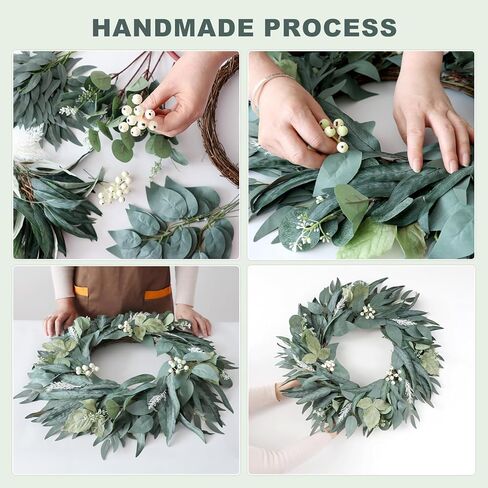 HANDMADE PROCESS