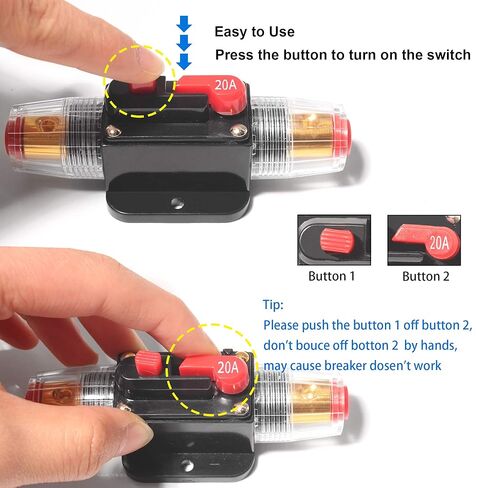 Easy to Use
Press the button to turn on the switch

20A

20A

Button 1

Button 2

Tip:
Please push the button 1 off button 2, don't bouce off botton 2 by hands, may cause breaker dosen't work

20A