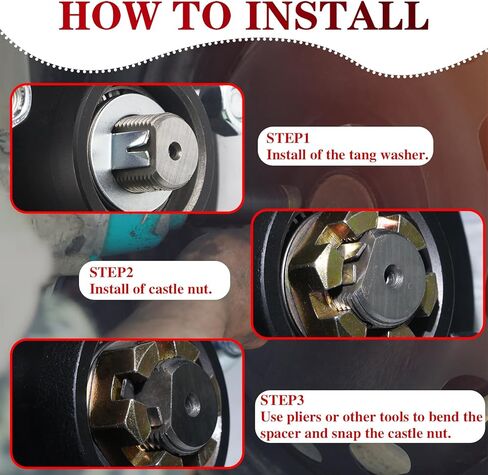 HOW TO INSTALL

STEP1
Install of the tang washer.

STEP2
Install of castle nut.

STEP3
Use pliers or other tools to bend the spacer and snap the castle nut.