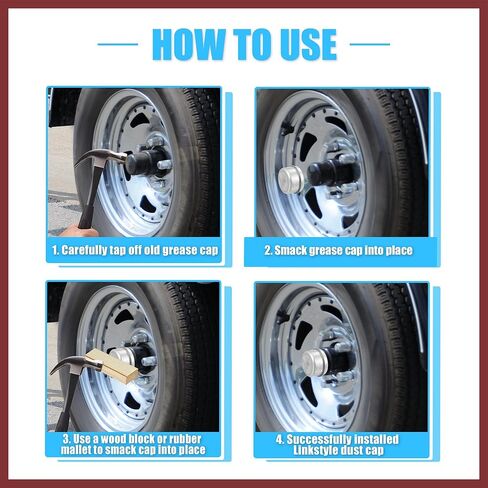 HOW TO USE

1. Carefully tap off old grease cap

2. Smack grease cap into place

3. Use a wood block or rubber mallet to smack cap into place

4. Successfully installed Linkstyle dust cap